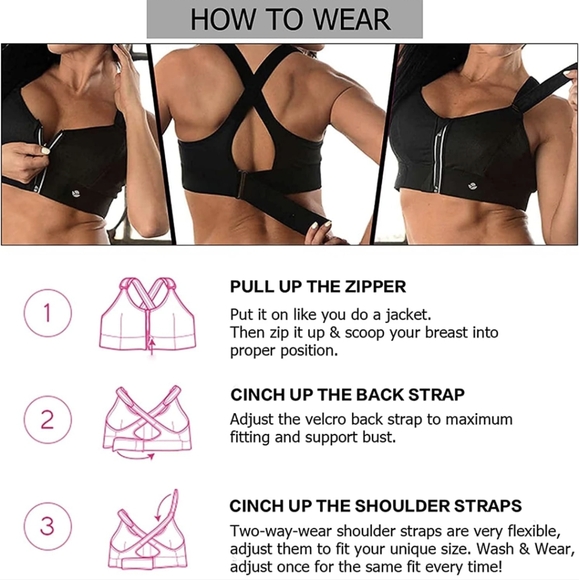 HOW TO WEAR

1

PULL UP THE ZIPPER

Put it on like you do a jacket.
Then zip it up & scoop your breast into proper position.

2

CINCH UP THE BACK STRAP

Adjust the velcro back strap to maximum fitting and support bust.

3

CINCH UP THE SHOULDER STRAPS

Two-way-wear shoulder straps are very flexible, adjust them to fit your unique size. Wash & Wear, adjust once for the same fit every time!